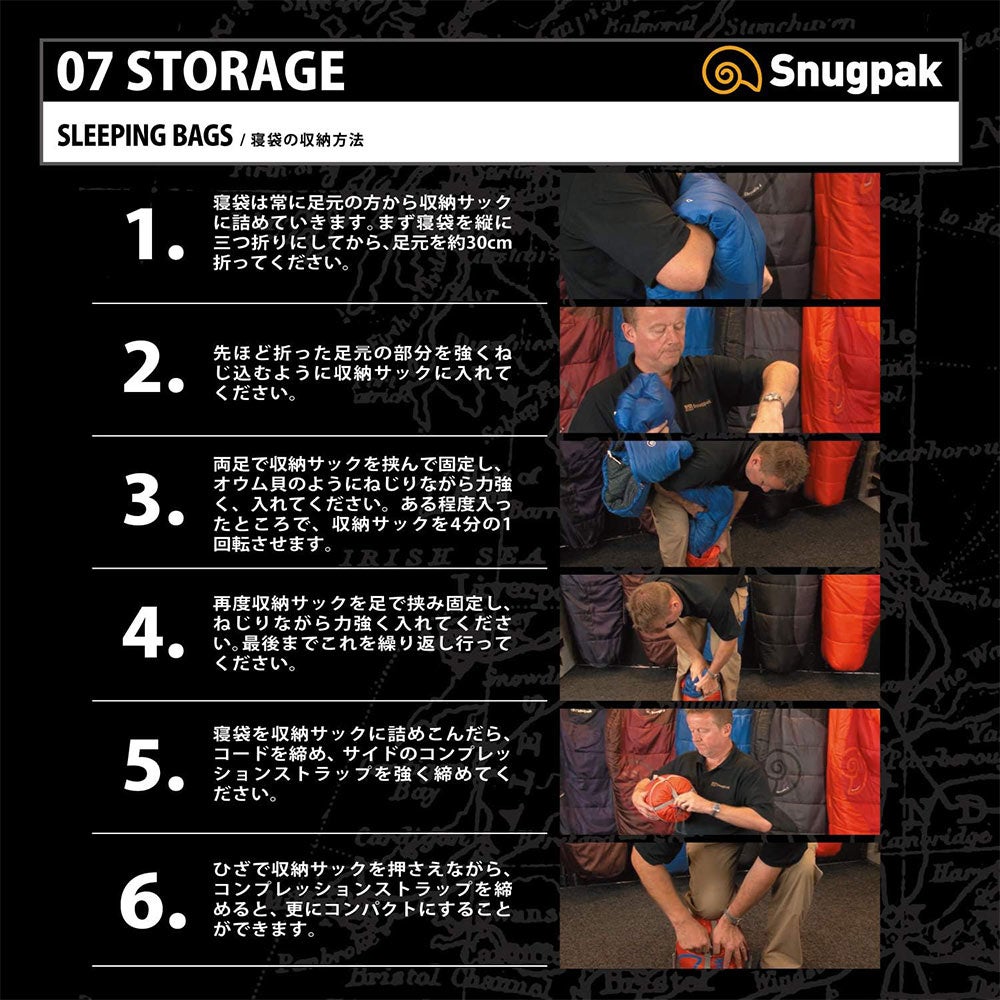 07 STORAGE

Snugpak

SLEEPING BAGS / 寝袋の収納方法

1. 寝袋は常に足元の方から収納サックに詰めていきます。まず寝袋を縦に三つ折りにしてから、足元を約30cm折ってください。

2. 先ほど折った足元の部分を強くねじ込むように収納サックに入れてください。

3. 両足で収納サックを挟んで固定し、オウム貝のようにねじりながら力強く、入れてください。ある程度入ったところで、収納サックを4分の1回転させます。

4. 再度収納サックを足で挟み固定し、ねじりながら力強く入れてください。最後までこれを繰り返し行ってください。

5. 寝袋を収納サックに詰めこんだら、コードを締め、サイドのコンプレッションストラップを強く締めてください。

6. ひざで収納サックを押さえながら、コンプレッションストラップを締めると、更にコンパクトにすることができます。