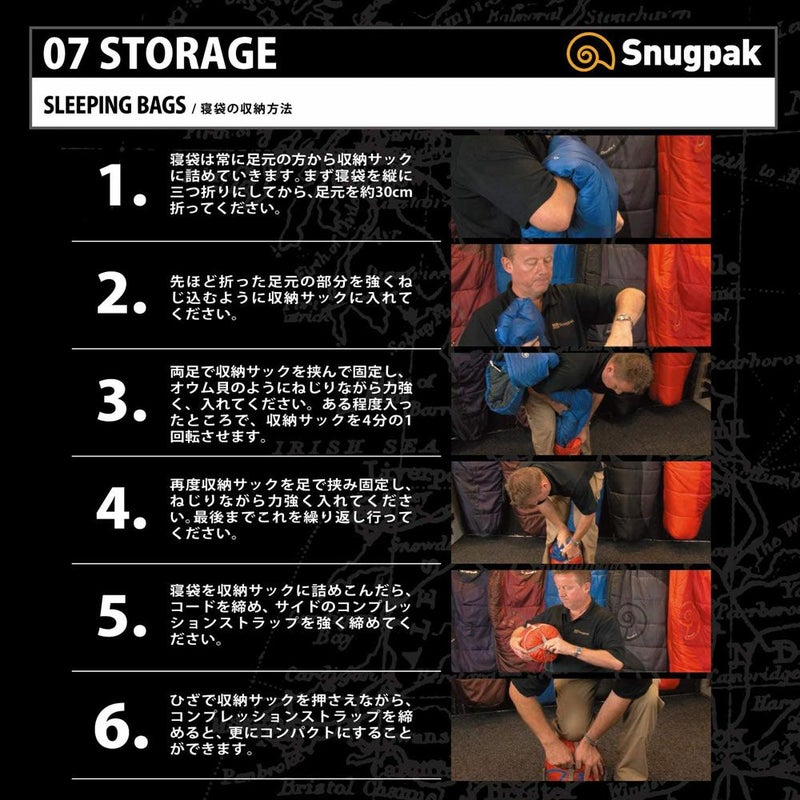 07 STORAGE

Snugpak

SLEEPING BAGS / 寝袋の収納方法

1. 寝袋は常に足元の方から収納サックに詰めていきます。まず寝袋を縦に三つ折りにしてから、足元を約30cm折ってください。

2. 先ほど折った足元の部分を強くねじ込むように収納サックに入れてください。

3. 両足で収納サックを挟んで固定し、オウム貝のようにねじりながら力強く、入れてください。ある程度入ったところで、収納サックを4分の1回転させます。

4. 再度収納サックを足で挟み固定し、ねじりながら力強く入れてください。最後までこれを繰り返し行ってください。

5. 寝袋を収納サックに詰めこんだら、コードを締め、サイドのコンプレッションストラップを強く締めてください。

6. ひざで収納サックを押さえながら、コンプレッションストラップを締めると、更にコンパクトにすることができます。