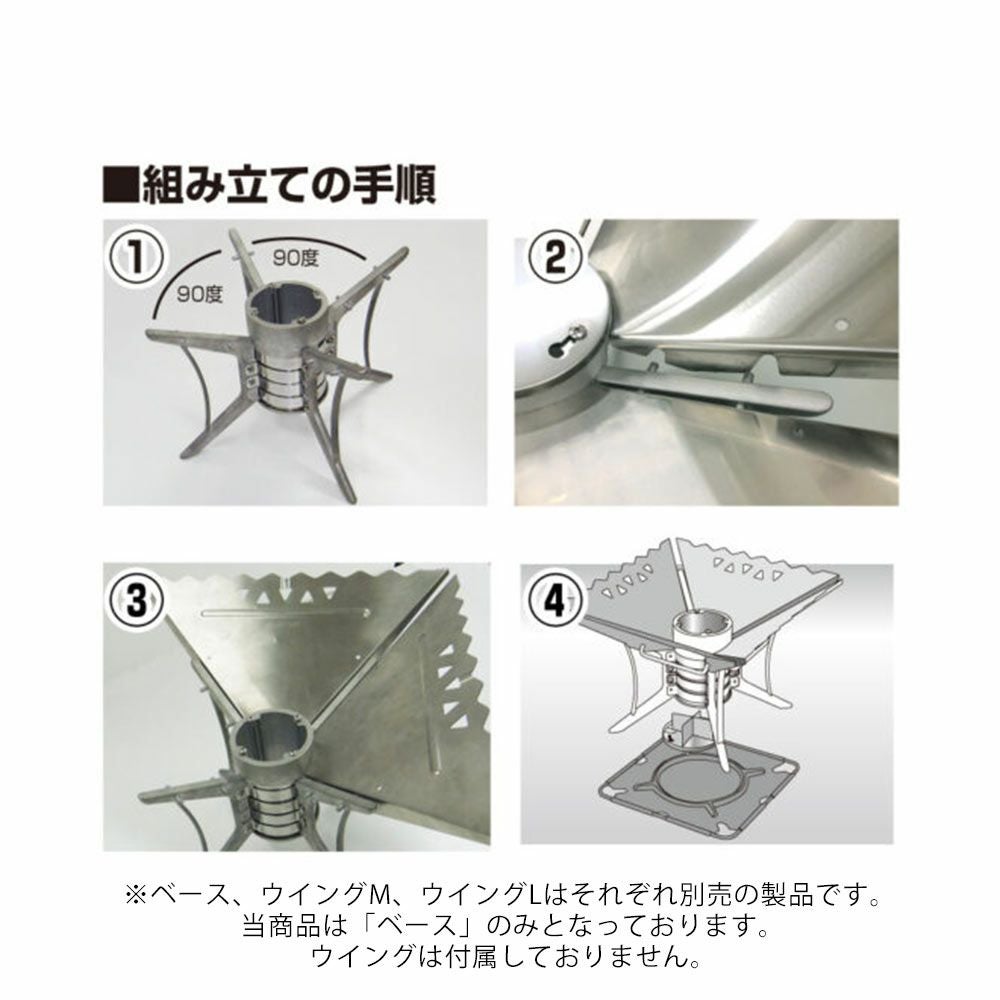 ■組み立ての手順

①
90度
90度

②

③

④

※ベース、ウイングM、ウイングLはそれぞれ別売の製品です。
当商品は「ベース」のみとなっております。
ウイングは付属しておりません。