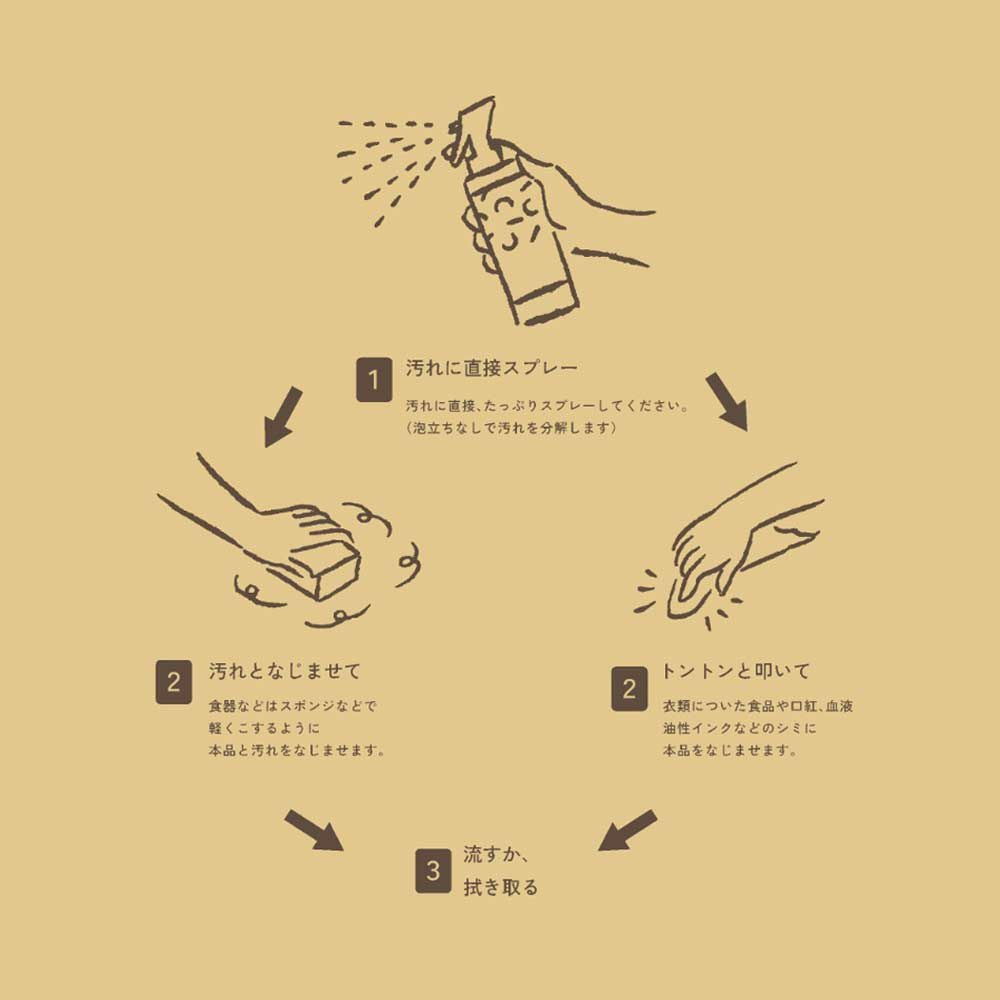 1 汚れに直接スプレー

汚れに直接、たっぷりスプレーしてください。
(泡立ちなしで汚れを分解します)

2 汚れとなじませて

食器などはスポンジなどで
軽くこするように
本品と汚れをなじませます。

2 トントンと叩いて

衣類についた食品や口紅、血液
油性インクなどのシミに
本品をなじませます。

3 流すか、
拭き取る