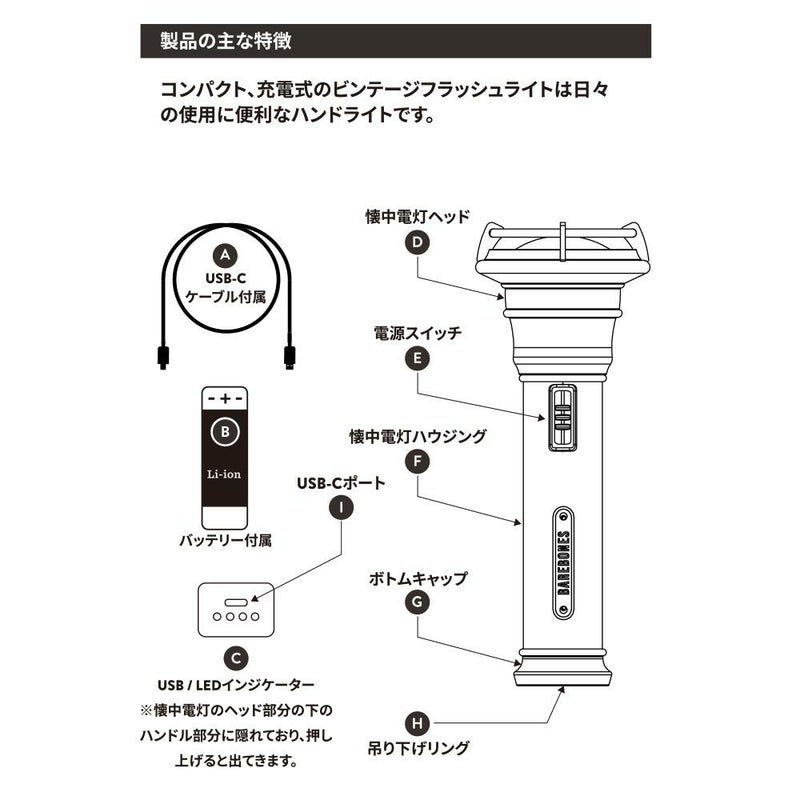 製品の主な特徴

コンパクト、充電式のビンテージフラッシュライトは日々の使用に便利なハンドライトです。

A
USB-C
ケーブル付属

- + -
B
Li-ion
バッテリー付属

USB-Cポート
I

C
USB / LEDインジケーター
※懐中電灯のヘッド部分の下のハンドル部分に隠れており、押し上げると出てきます。

懐中電灯ヘッド
D

電源スイッチ
E

懐中電灯ハウジング
F

BAREBONES

ボトムキャップ
G

H
吊り下げリング